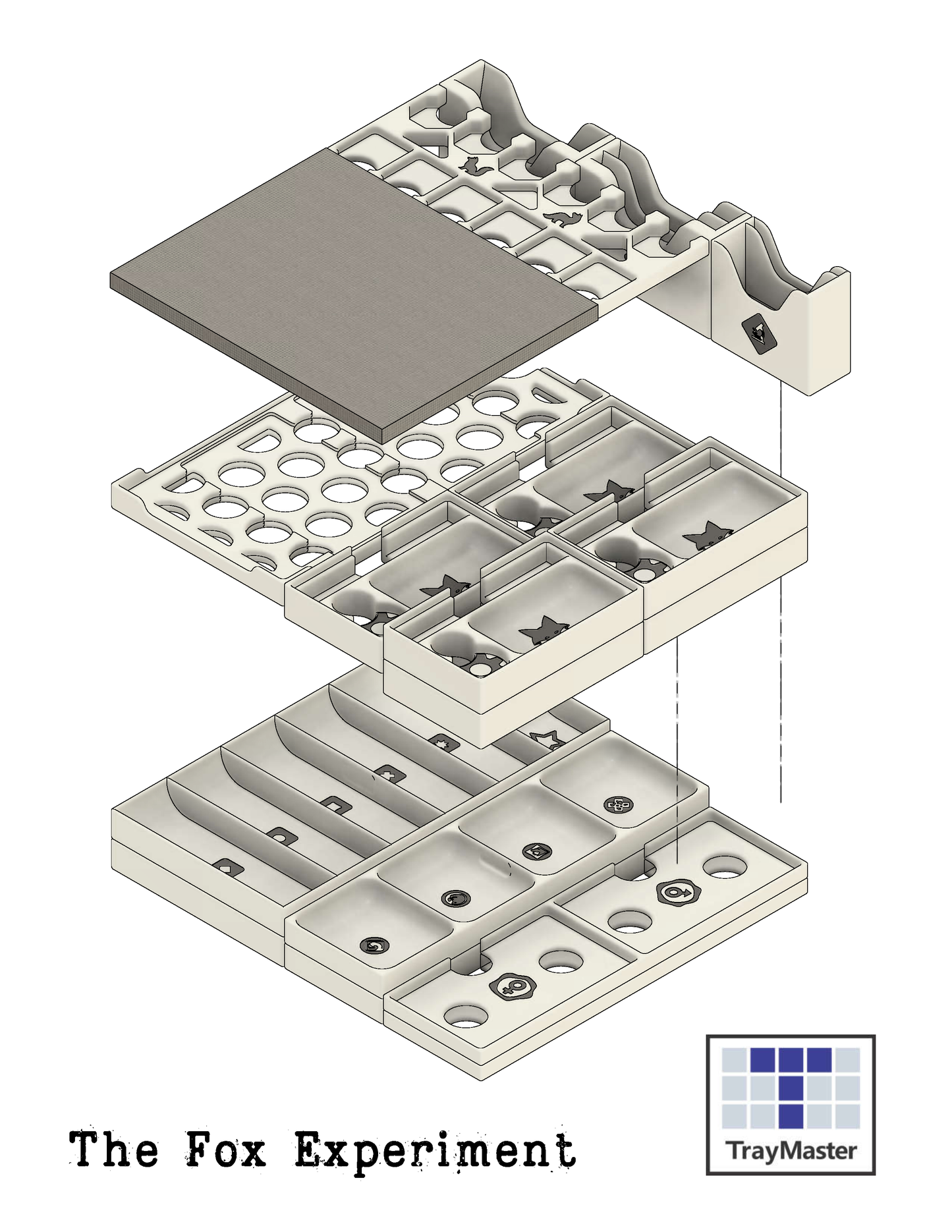 The Fox Experiment

TrayMaster